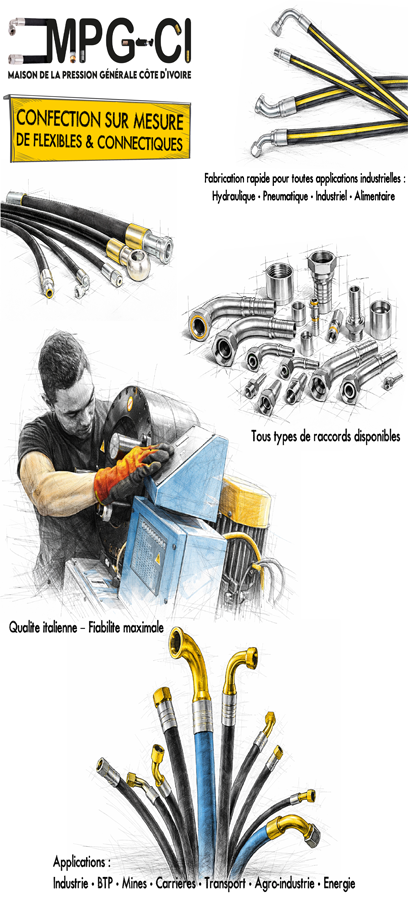 MPG-CI
MAISON DE LA PRESSION GÉNÉRALE CÔTE D'IVOIRE

CONFECTION SUR MESURE
DE FLEXIBLES & CONNECTIQUES

Fabrication rapide pour toutes applications industrielles :
Hydraulique • Pneumatique • Industriel • Alimentaire

Tous types de raccords disponibles

Qualite italienne – Fiabilite maximale

Applications :
Industrie • BTP • Mines • Carrieres • Transport • Agro-industrie • Energie